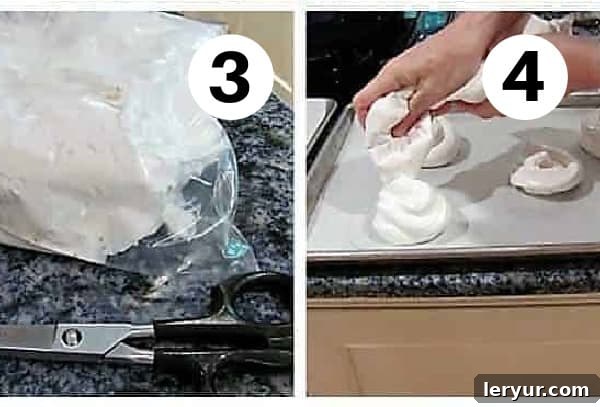 3

4

leryur.com